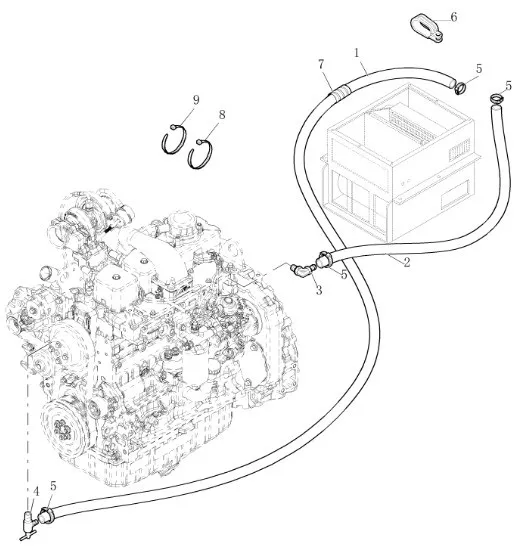 6
1
7
5
5
9
8
2
5
3
4
5